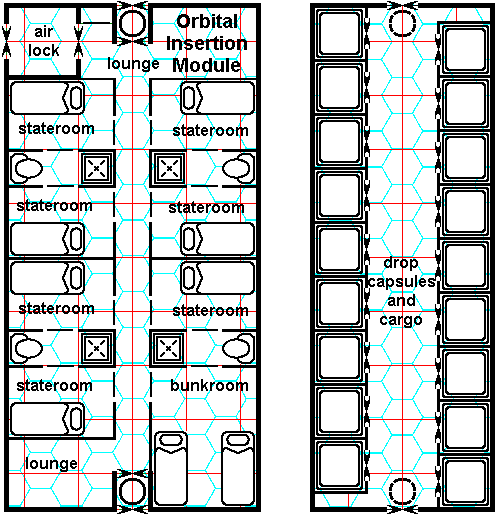 air lock

lounge

Orbital Insertion Module

stateroom

stateroom

stateroom

stateroom

stateroom

stateroom

stateroom

bunkroom

lounge

drop capsules and cargo